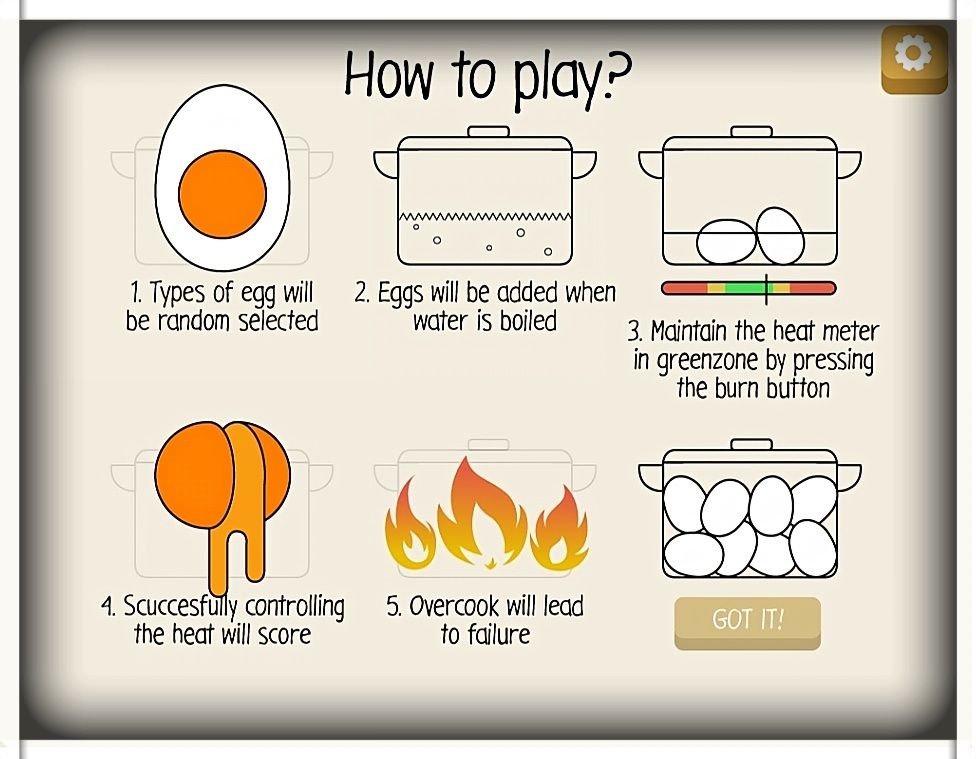 How to play?

1. Types of egg will be random selected

2. Eggs will be added when water is boiled

3. Maintain the heat meter in greenzone by pressing the burn button

4. Scuccesfully controlling the heat will score

5. Overcook will lead to failure

GOT IT!